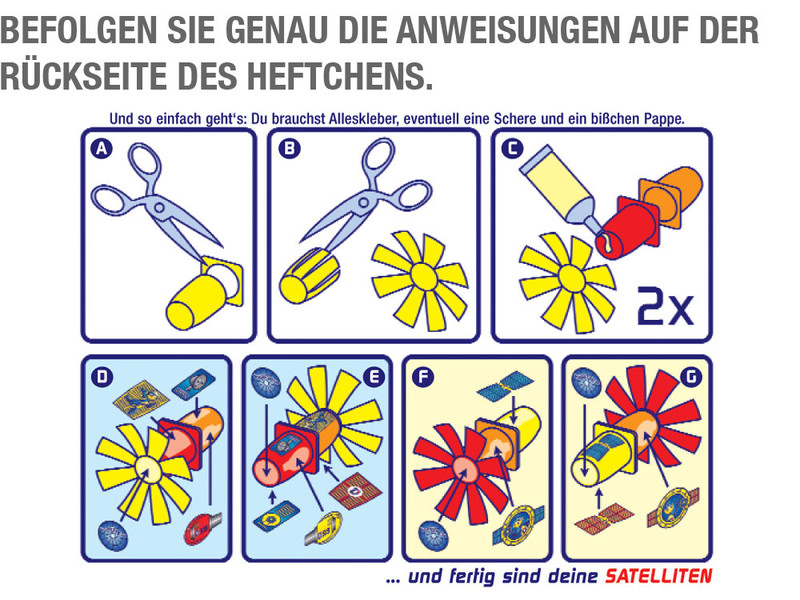 BEFOLGEN SIE GENAU DIE ANWEISUNGEN AUF DER RÜCKSEITE DES HEFTCHENS.

Und so einfach geht's: Du brauchst Alleskleber, eventuell eine Schere und ein bißchen Pappe.

A

B

C

2x

D

E

F

G

... und fertig sind deine SATELLITEN